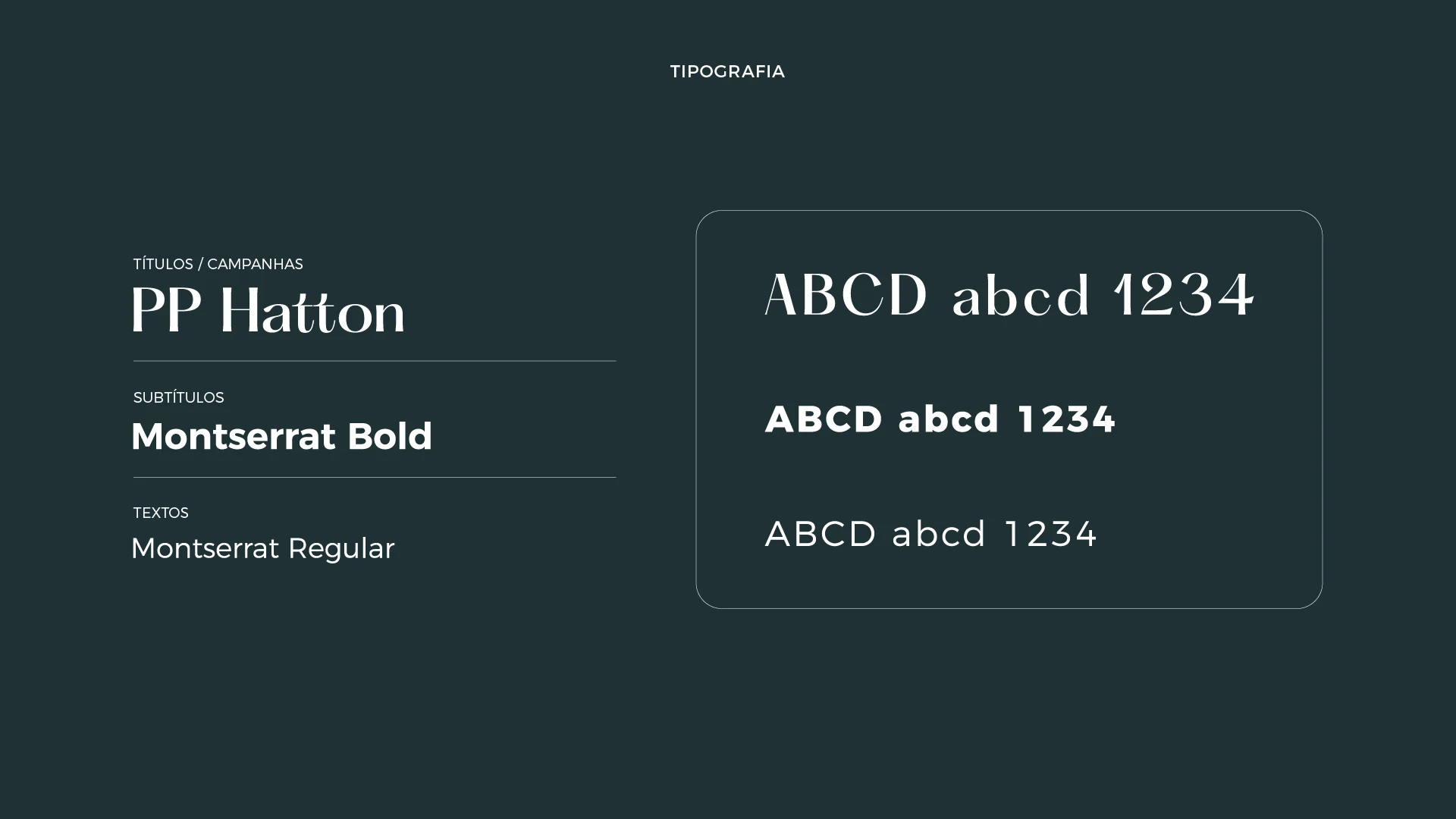 TIPOGRAFIA

TÍTULOS / CAMPANHAS
PP Hatton

SUBTÍTULOS
Montserrat Bold

TEXTOS
Montserrat Regular

ABCD abcd 1234

ABCD abcd 1234

ABCD abcd 1234